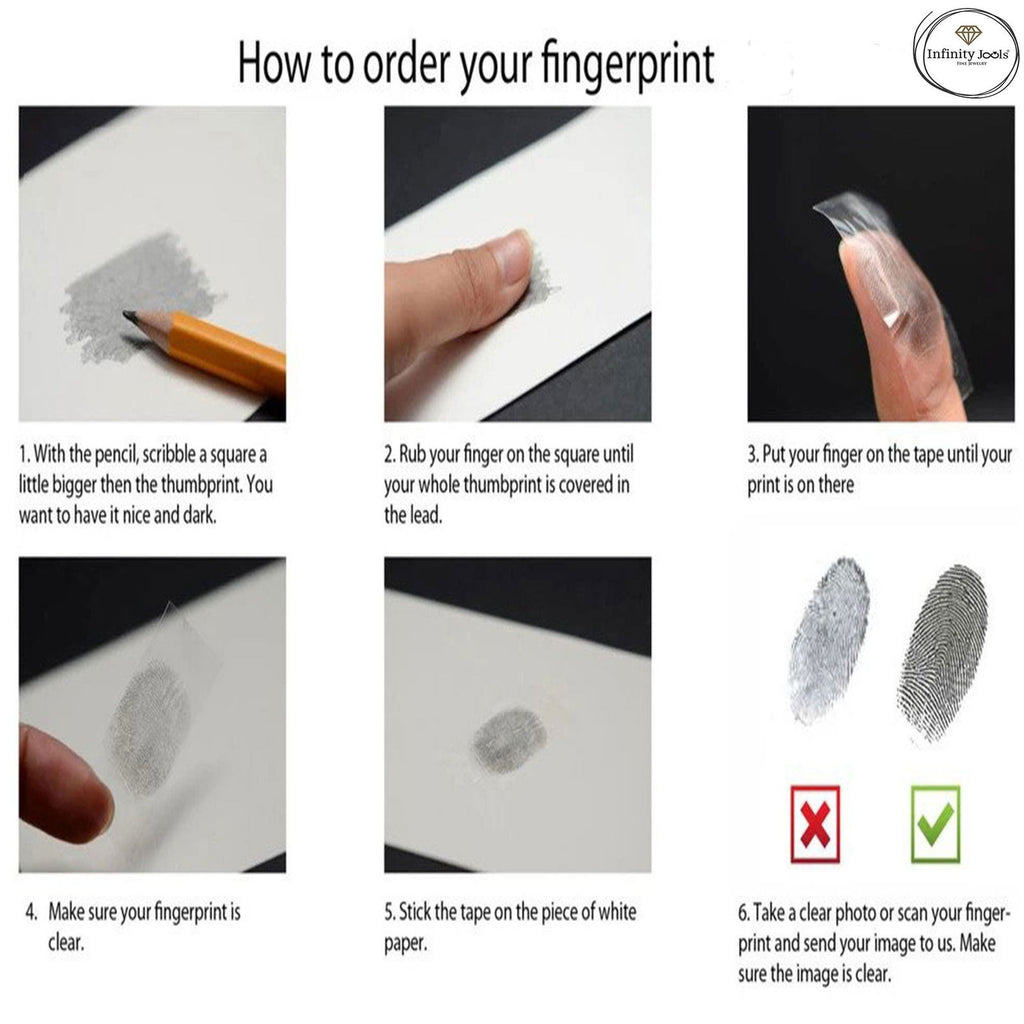 How to order your fingerprint

Infinity Jools
FINE JEWELRY

1. With the pencil, scribble a square a little bigger then the thumbprint. You want to have it nice and dark.

2. Rub your finger on the square until your whole thumbprint is covered in the lead.

3. Put your finger on the tape until your print is on there

4. Make sure your fingerprint is clear.

5. Stick the tape on the piece of white paper.

6. Take a clear photo or scan your fingerprint and send your image to us. Make sure the image is clear.